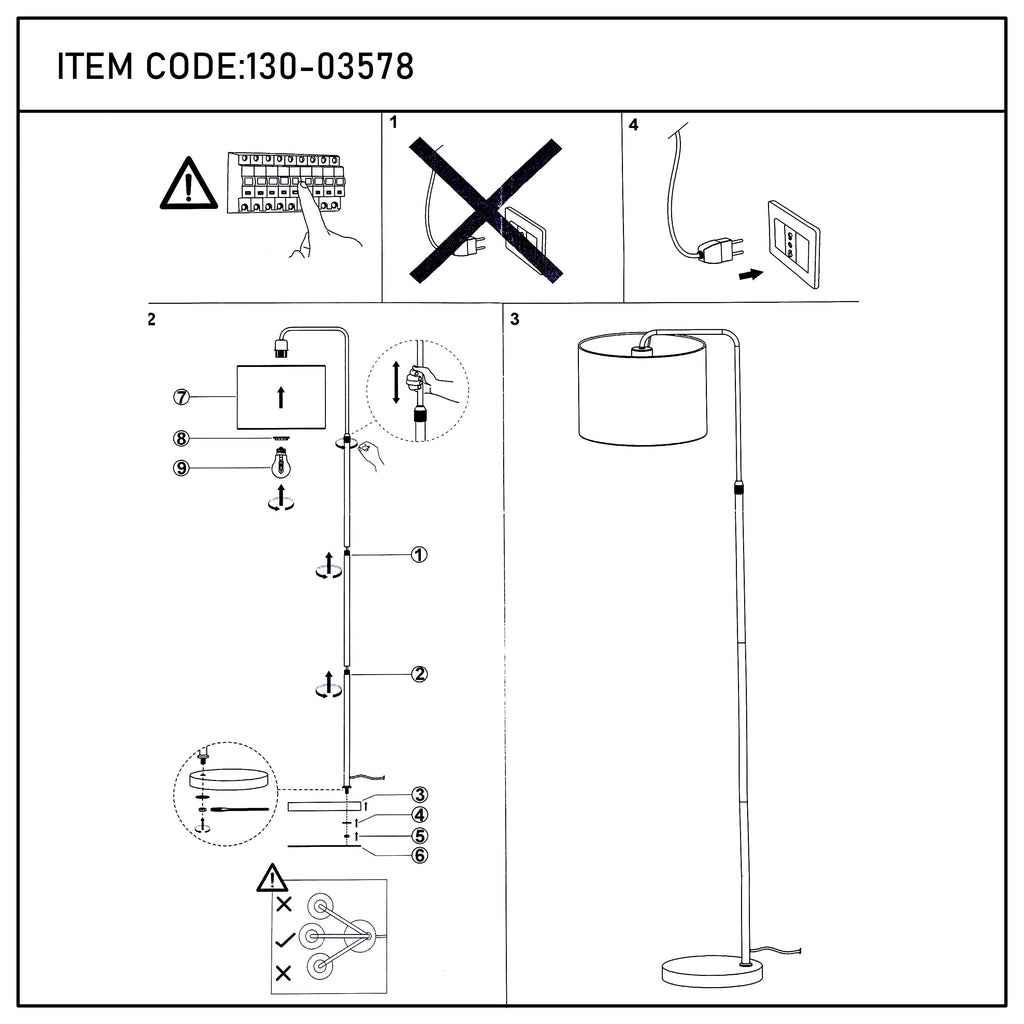 ITEM CODE:130-03578

1

4

2

7

8

9

1

2

3

4

5

6

3