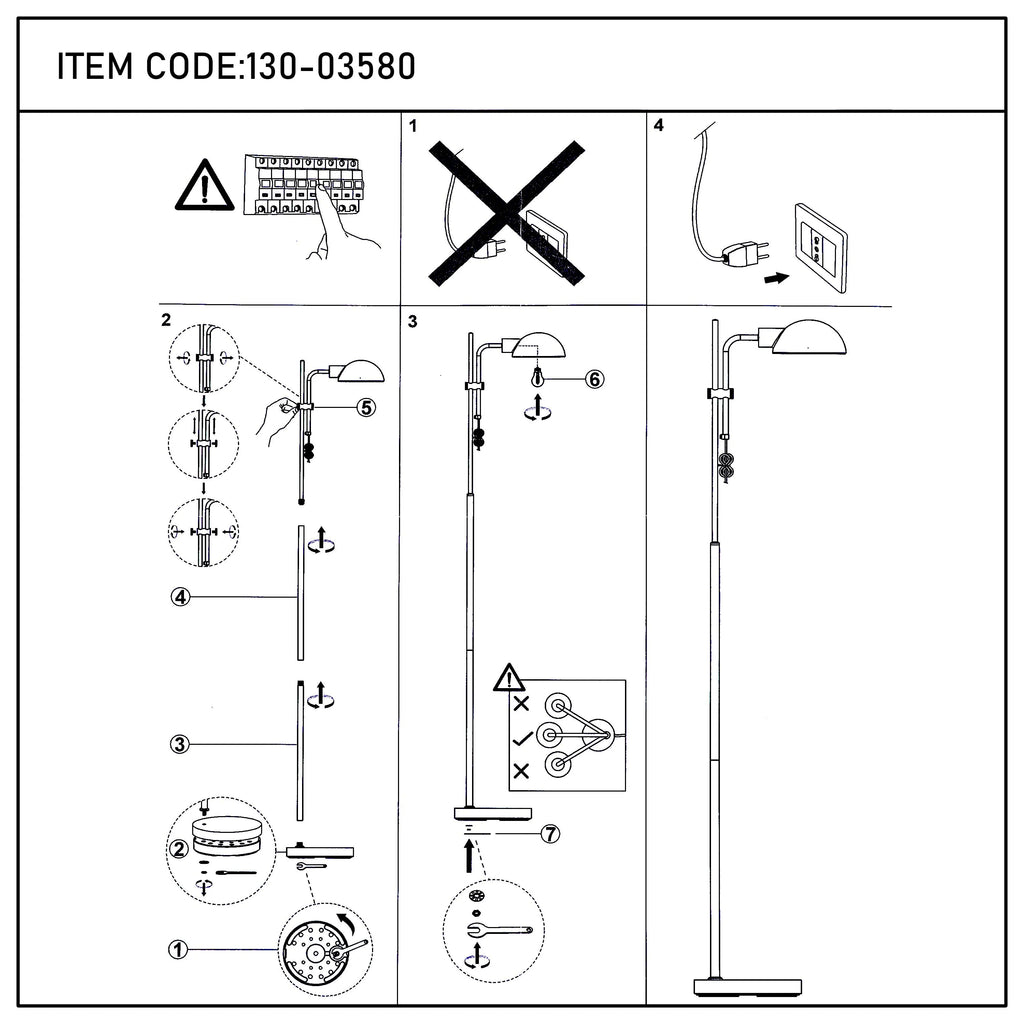 ITEM CODE:130-03580

1

4

2

5

4

3

2

1

3

6

7