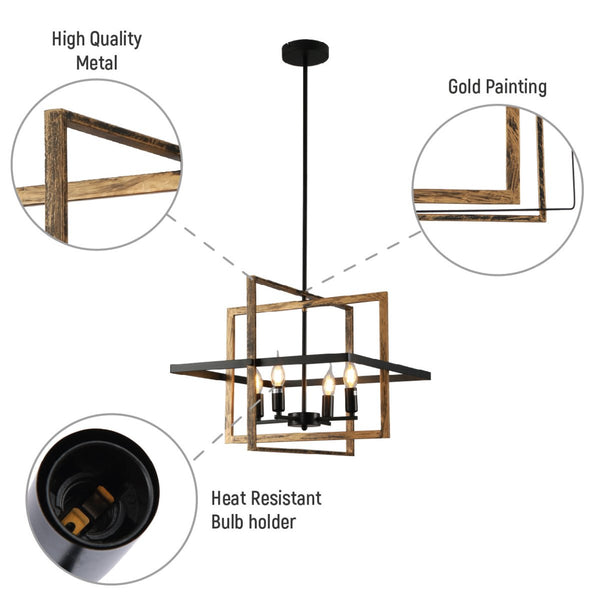 High Quality Metal

Gold Painting

Heat Resistant Bulb holder