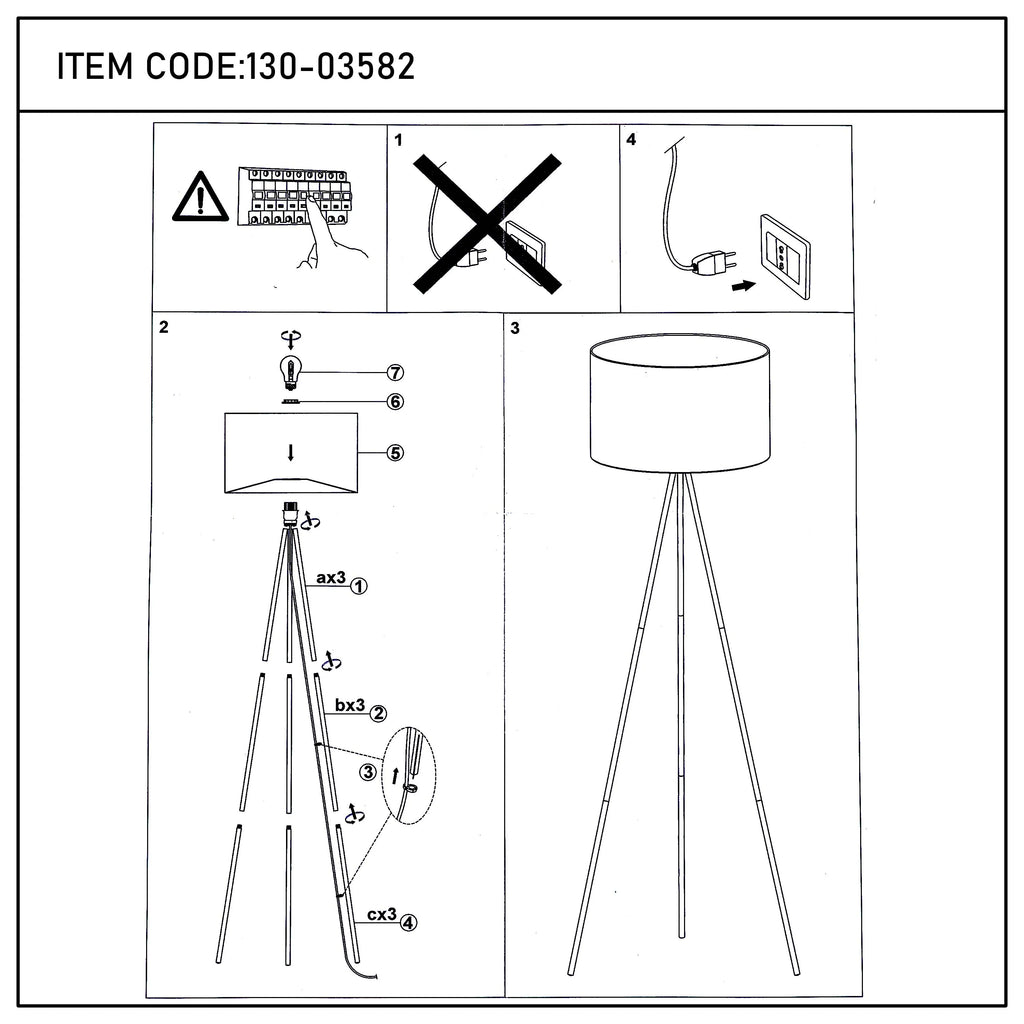 ITEM CODE:130-03582

1

4

2

7

6

5

ax3 1

bx3 2

3

cx3 4

3